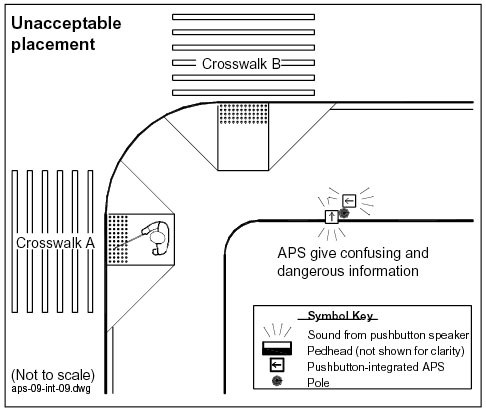 Unacceptable placement

Crosswalk B

Crosswalk A

APS give confusing and dangerous information

Symbol Key
Sound from pushbutton speaker
Pedhead (not shown for clarity)
Pushbutton-integrated APS
Pole

(Not to scale)
aps-09-int-09.dwg