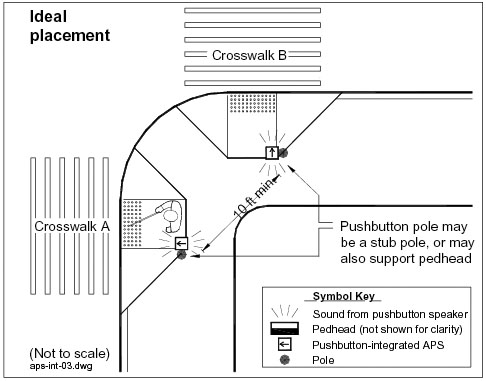 Ideal placement

Crosswalk B

Crosswalk A

10 ft min.

Pushbutton pole may be a stub pole, or may also support pedhead

Symbol Key
Sound from pushbutton speaker
Pedhead (not shown for clarity)
Pushbutton-integrated APS
Pole

(Not to scale)
aps-int-03.dwg